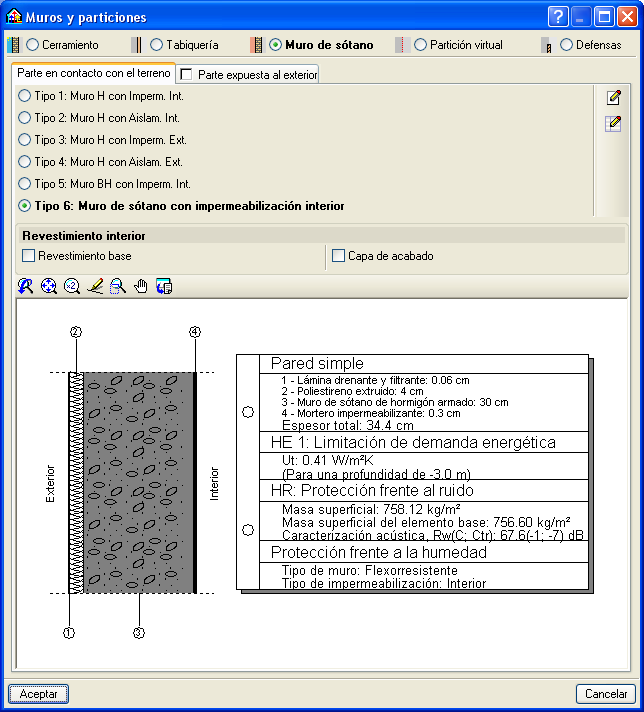 Muros y particiones

Cerramiento
Tabiquería
Muro de sótano
Partición virtual
Defensas

Parte en contacto con el terreno
Parte expuesta al exterior

Tipo 1: Muro H con Imperm. Int.
Tipo 2: Muro H con Aislam. Int.
Tipo 3: Muro H con Imperm. Ext.
Tipo 4: Muro H con Aislam. Ext.
Tipo 5: Muro BH con Imperm. Int.
Tipo 6: Muro de sótano con impermeabilización interior

Revestimiento interior
Revestimiento base
Capa de acabado

②
④
Exterior
Interior
①
③

Pared simple
1 - Lámina drenante y filtrante: 0.06 cm
2 - Poliestireno extruido: 4 cm
3 - Muro de sótano de hormigón armado: 30 cm
4 - Mortero impermeabilizante: 0.3 cm
Espesor total: 34.4 cm

HE 1: Limitación de demanda energética
Ut: 0.41 W/m²K
(Para una profundidad de -3.0 m)

HR: Protección frente al ruido
Masa superficial: 758.12 kg/m²
Masa superficial del elemento base: 756.60 kg/m²
Caracterización acústica, Rw(C; Ctr): 67.6(-1; -7) dB

Protección frente a la humedad
Tipo de muro: Flexorresistente
Tipo de impermeabilización: Interior

Aceptar
Cancelar