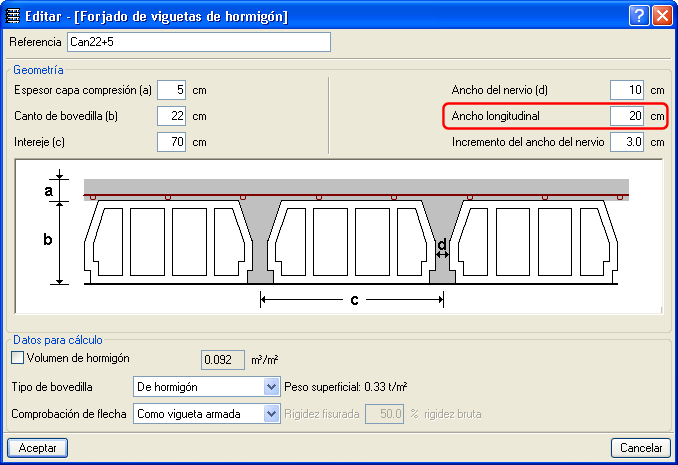 Editar - [Forjado de viguetas de hormigón]

Referencia Can22+5

Geometría

Espesor capa compresión (a) 5 cm

Canto de bovedilla (b) 22 cm

Intereje (c) 70 cm

Ancho del nervio (d) 10 cm

Ancho longitudinal 20 cm

Incremento del ancho del nervio 3.0 cm

a

b

d

c

Datos para cálculo

Volumen de hormigón 0.092 m³/m²

Tipo de bovedilla De hormigón Peso superficial: 0.33 t/m²

Comprobación de flecha Como vigueta armada Rigidez fisurada 50.0 % rigidez bruta

Aceptar

Cancelar