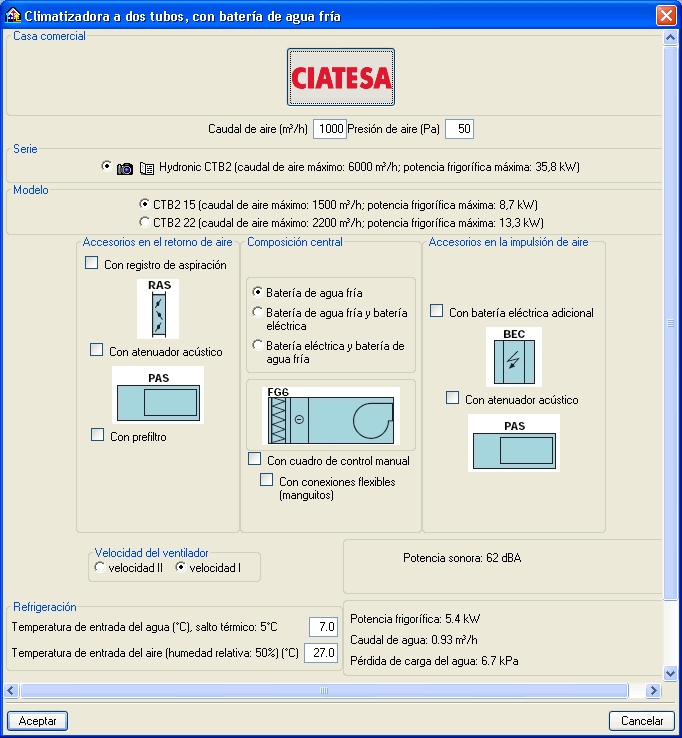 Climatizadora a dos tubos, con batería de agua fría

Casa comercial

CIATESA

Caudal de aire (m³/h) 1000 Presión de aire (Pa) 50

Serie

Hydronic CTB2 (caudal de aire máximo: 6000 m³/h; potencia frigorífica máxima: 35,8 kW)

Modelo

CTB2 15 (caudal de aire máximo: 1500 m³/h; potencia frigorífica máxima: 8,7 kW)
CTB2 22 (caudal de aire máximo: 2200 m³/h; potencia frigorífica máxima: 13,3 kW)

Accesorios en el retorno de aire

Con registro de aspiración

RAS

Con atenuador acústico

PAS

Con prefiltro

Composición central

Batería de agua fría
Batería de agua fría y batería eléctrica
Batería eléctrica y batería de agua fría

FGG

Con cuadro de control manual
Con conexiones flexibles (manguitos)

Accesorios en la impulsión de aire

Con batería eléctrica adicional

BEC

Con atenuador acústico

PAS

Velocidad del ventilador
velocidad II velocidad I

Potencia sonora: 62 dBA

Refrigeración

Temperatura de entrada del agua (°C), salto térmico: 5°C 7.0
Temperatura de entrada del aire (humedad relativa: 50%) (°C) 27.0

Potencia frigorífica: 5.4 kW
Caudal de agua: 0.93 m³/h
Pérdida de carga del agua: 6.7 kPa

Aceptar

Cancelar