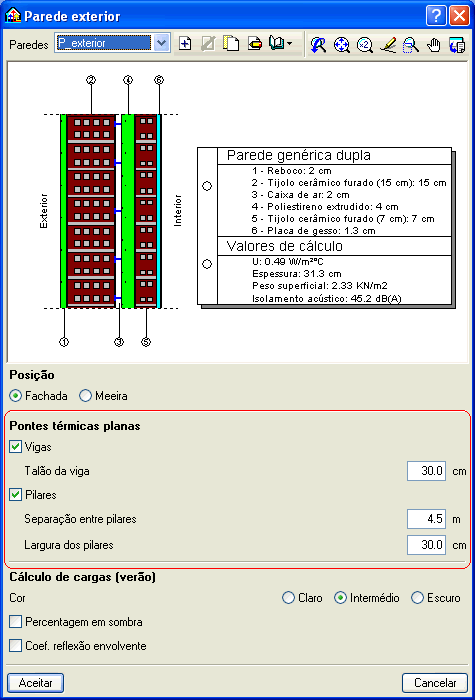 Parede exterior

Paredes P_exterior

2 4 6

Exterior

Interior

1 3 5

Parede genérica dupla
1 - Reboco: 2 cm
2 - Tijolo cerâmico furado (15 cm): 15 cm
3 - Caixa de ar: 2 cm
4 - Poliestireno extrudido: 4 cm
5 - Tijolo cerâmico furado (7 cm): 7 cm
6 - Placa de gesso: 1.3 cm

Valores de cálculo
U: 0.49 W/m²°C
Espessura: 31.3 cm
Peso superficial: 2.33 KN/m2
Isolamento acústico: 45.2 dB(A)

Posição
Fachada Meeira

Pontes térmicas planas
Vigas
Talão da viga 30.0 cm
Pilares
Separação entre pilares 4.5 m
Largura dos pilares 30.0 cm

Cálculo de cargas (verão)
Cor Claro Intermédio Escuro
Percentagem em sombra
Coef. reflexão envolvente

Aceitar Cancelar