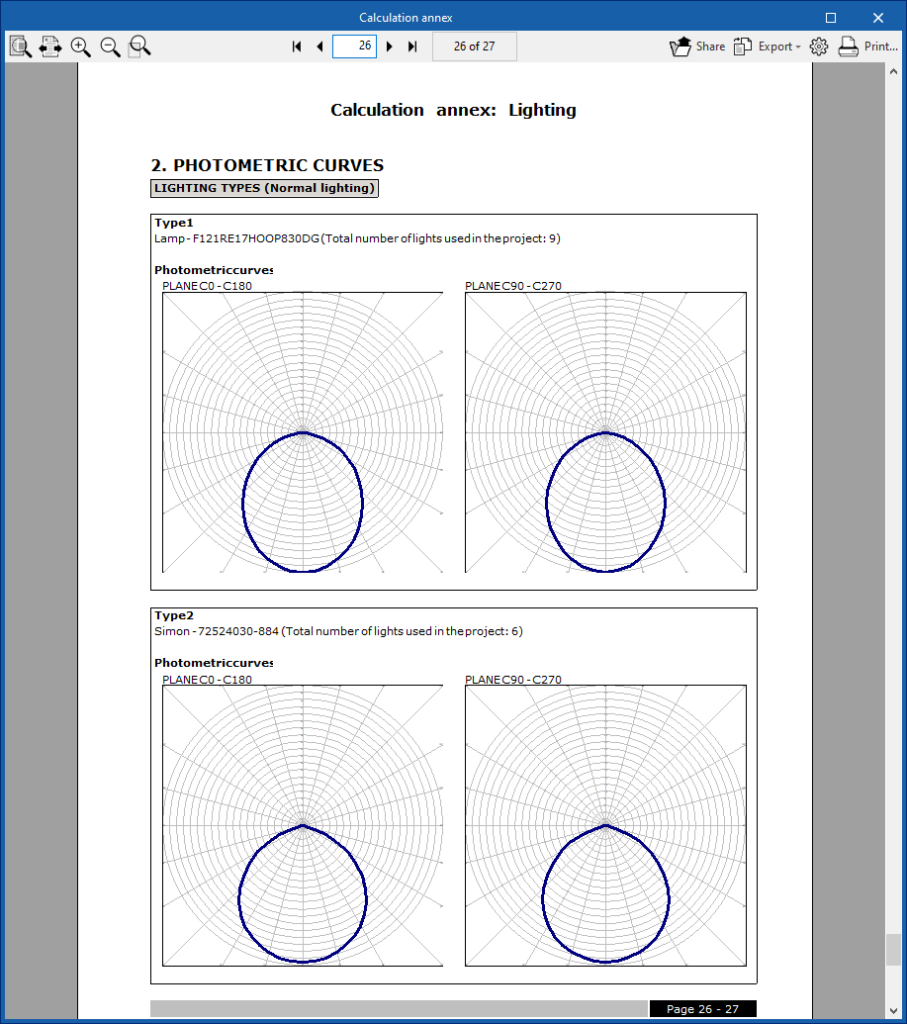 Calculation annex

26

26 of 27

Share Export Print...

Calculation annex: Lighting

2. PHOTOMETRIC CURVES

LIGHTING TYPES (Normal lighting)

Type1
Lamp - F121RE17HOOP830DG (Total number of lights used in the project: 9)

Photometriccurves
PLANE C0 - C180
PLANE C90 - C270

Type2
Simon - 72524030-884 (Total number of lights used in the project: 6)

Photometriccurves
PLANE C0 - C180
PLANE C90 - C270

Page 26 - 27