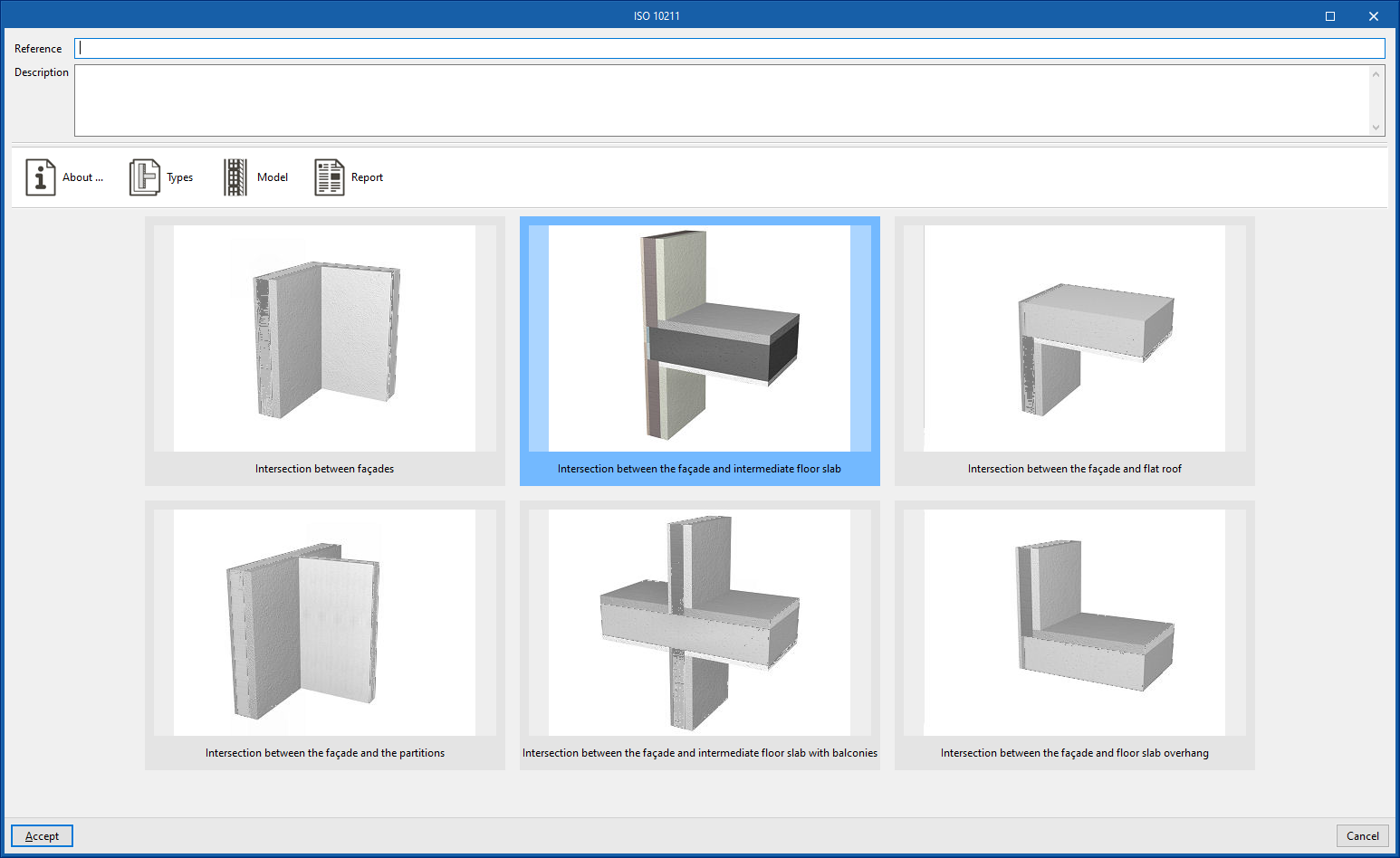 ISO 10211

Reference

Description

About ...

Types

Model

Report

Intersection between façades

Intersection between the façade and intermediate floor slab

Intersection between the façade and flat roof

Intersection between the façade and the partitions

Intersection between the façade and intermediate floor slab with balconies

Intersection between the façade and floor slab overhang

Accept

Cancel