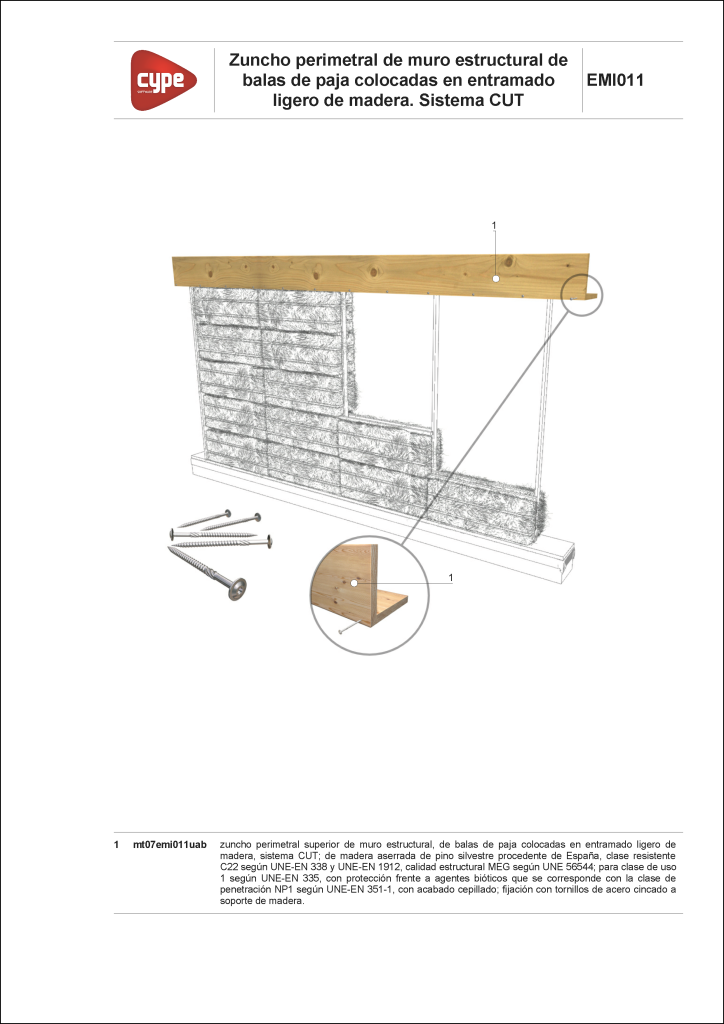 cype

Zuncho perimetral de muro estructural de balas de paja colocadas en entramado ligero de madera. Sistema CUT

EMI011

1

1

1 mt07emi011uab zuncho perimetral superior de muro estructural, de balas de paja colocadas en entramado ligero de madera, sistema CUT; de madera aserrada de pino silvestre procedente de España, clase resistente C22 según UNE-EN 338 y UNE-EN 1912, calidad estructural MEG según UNE 56544; para clase de uso 1 según UNE-EN 335, con protección frente a agentes bióticos que se corresponde con la clase de penetración NP1 según UNE-EN 351-1, con acabado cepillado; fijación con tornillos de acero cincado a soporte de madera.