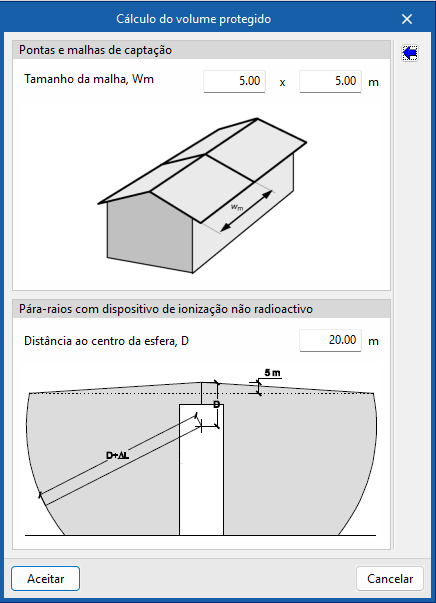 Cálculo do volume protegido

Pontas e malhas de captação

Tamanho da malha, Wm 5.00 x 5.00 m

$w_m$

Pára-raios com dispositivo de ionização não radioactivo

Distância ao centro da esfera, D 20.00 m

5 m

D

D+ΔL

Aceitar

Cancelar