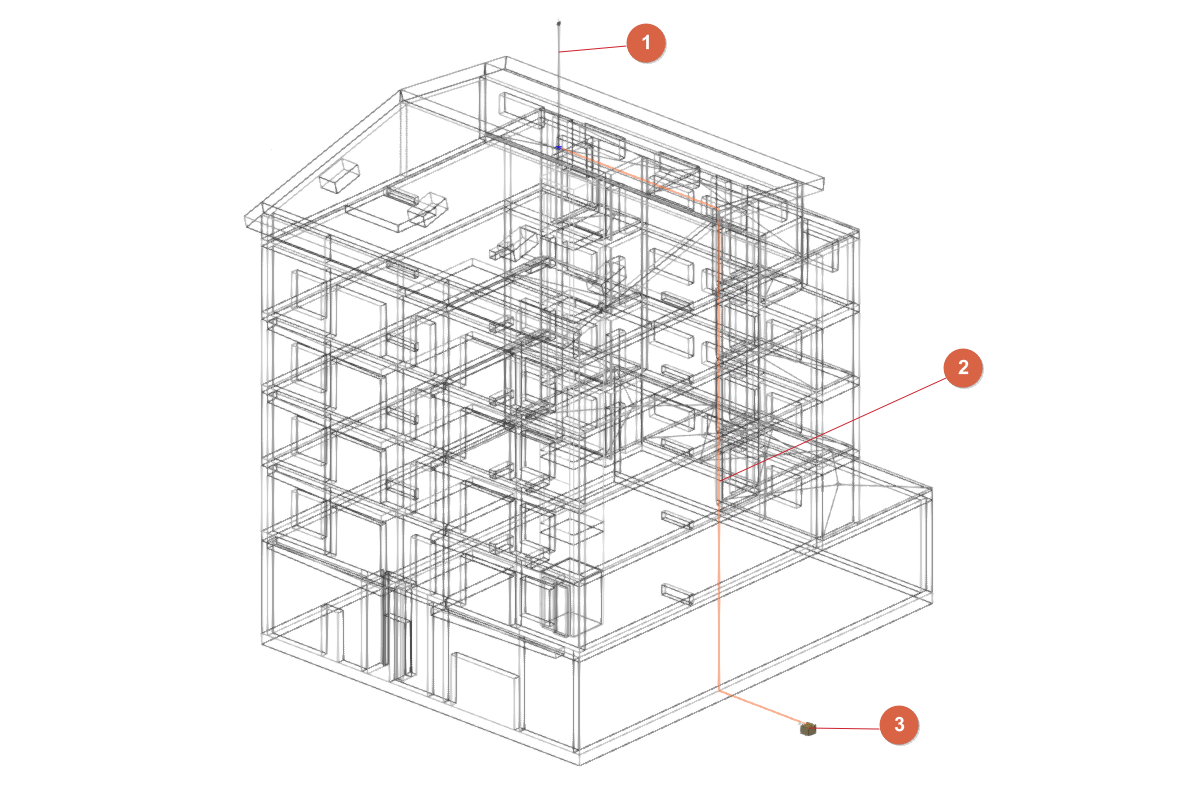 1
2
3