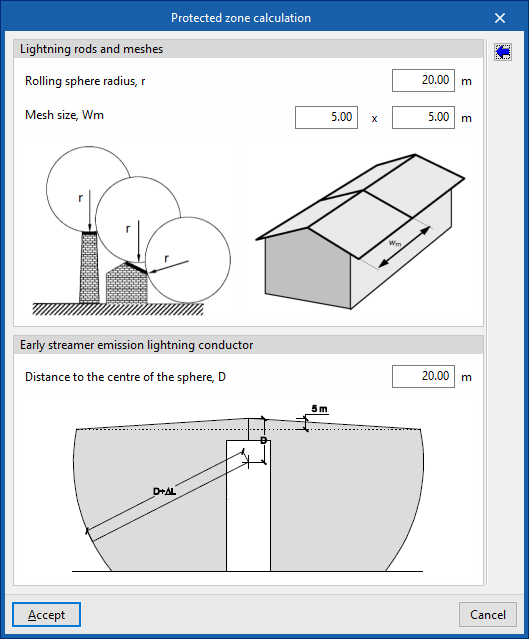 Protected zone calculation

Lightning rods and meshes

Rolling sphere radius, r 20.00 m

Mesh size, Wm 5.00 x 5.00 m

r

r

r

$w_m$

Early streamer emission lightning conductor

Distance to the centre of the sphere, D 20.00 m

5 m

D

D+ΔL

Accept

Cancel