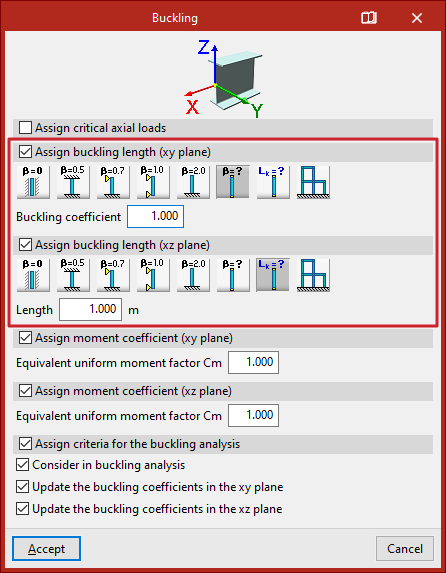 Buckling

Z
X
Y

Assign critical axial loads

Assign buckling length (xy plane)

$\beta=0$ $\beta=0.5$ $\beta=0.7$ $\beta=1.0$ $\beta=2.0$ $\beta=?$ $L_k=?$

Buckling coefficient 1.000

Assign buckling length (xz plane)

$\beta=0$ $\beta=0.5$ $\beta=0.7$ $\beta=1.0$ $\beta=2.0$ $\beta=?$ $L_k=?$

Length 1.000 m

Assign moment coefficient (xy plane)

Equivalent uniform moment factor Cm 1.000

Assign moment coefficient (xz plane)

Equivalent uniform moment factor Cm 1.000

Assign criteria for the buckling analysis

Consider in buckling analysis

Update the buckling coefficients in the xy plane

Update the buckling coefficients in the xz plane

Accept

Cancel