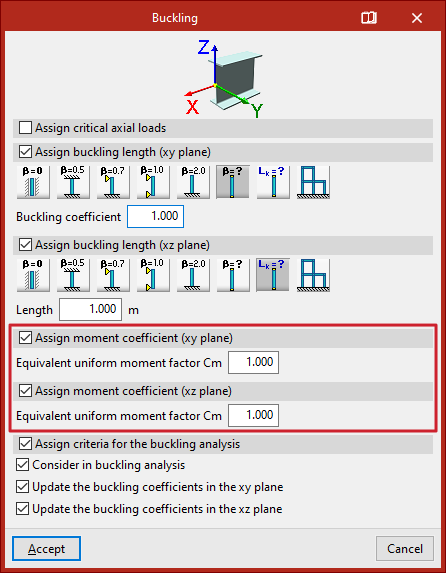 Buckling

Z
X
Y

Assign critical axial loads

Assign buckling length (xy plane)

$\beta=0$ $\beta=0.5$ $\beta=0.7$ $\beta=1.0$ $\beta=2.0$ $\beta=?$ $L_k=?$

Buckling coefficient 1.000

Assign buckling length (xz plane)

$\beta=0$ $\beta=0.5$ $\beta=0.7$ $\beta=1.0$ $\beta=2.0$ $\beta=?$ $L_k=?$

Length 1.000 m

Assign moment coefficient (xy plane)

Equivalent uniform moment factor Cm 1.000

Assign moment coefficient (xz plane)

Equivalent uniform moment factor Cm 1.000

Assign criteria for the buckling analysis

Consider in buckling analysis

Update the buckling coefficients in the xy plane

Update the buckling coefficients in the xz plane

Accept

Cancel