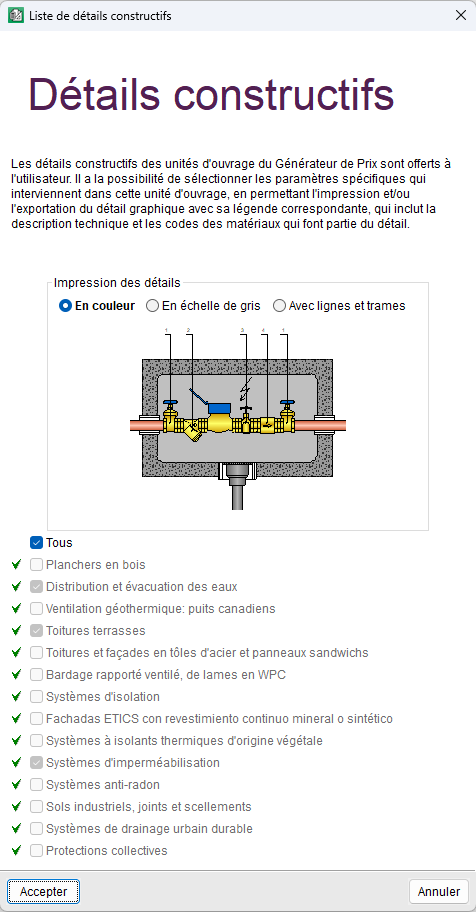 Liste de détails constructifs

Détails constructifs

Les détails constructifs des unités d'ouvrage du Générateur de Prix sont offerts à l'utilisateur. Il a la possibilité de sélectionner les paramètres spécifiques qui interviennent dans cette unité d'ouvrage, en permettant l'impression et/ou l'exportation du détail graphique avec sa légende correspondante, qui inclut la description technique et les codes des matériaux qui font partie du détail.

Impression des détails

En couleur
En échelle de gris
Avec lignes et trames

1 2 3 4 1

Tous
Planchers en bois
Distribution et évacuation des eaux
Ventilation géothermique: puits canadiens
Toitures terrasses
Toitures et façades en tôles d'acier et panneaux sandwichs
Bardage rapporté ventilé, de lames en WPC
Systèmes d'isolation
Fachadas ETICS con revestimiento continuo mineral o sintético
Systèmes à isolants thermiques d'origine végétale
Systèmes d'imperméabilisation
Systèmes anti-radon
Sols industriels, joints et scellements
Systèmes de drainage urbain durable
Protections collectives

Accepter
Annuler