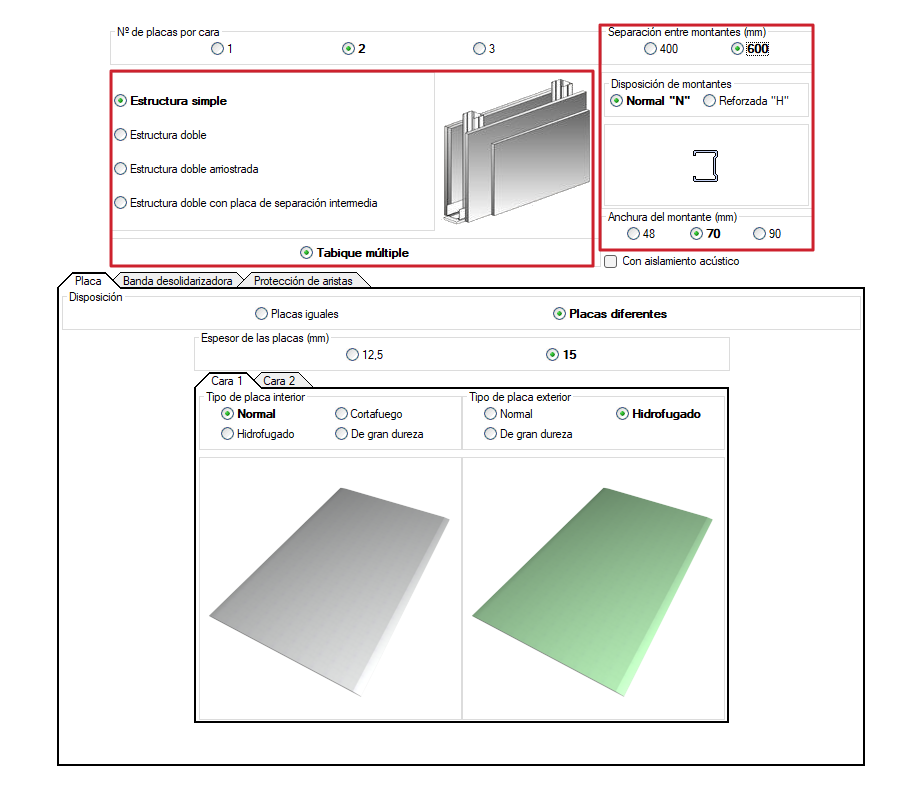 Nº de placas por cara
1
2
3

Estructura simple
Estructura doble
Estructura doble arriostrada
Estructura doble con placa de separación intermedia

Tabique múltiple

Separación entre montantes (mm)
400
600

Disposición de montantes
Normal "N"
Reforzada "H"

Anchura del montante (mm)
48
70
90

Con aislamiento acústico

Placa
Banda desolidarizadora
Protección de aristas

Disposición
Placas iguales
Placas diferentes

Espesor de las placas (mm)
12,5
15

Cara 1
Cara 2

Tipo de placa interior
Normal
Cortafuego
Hidrofugado
De gran dureza

Tipo de placa exterior
Normal
Hidrofugado
De gran dureza