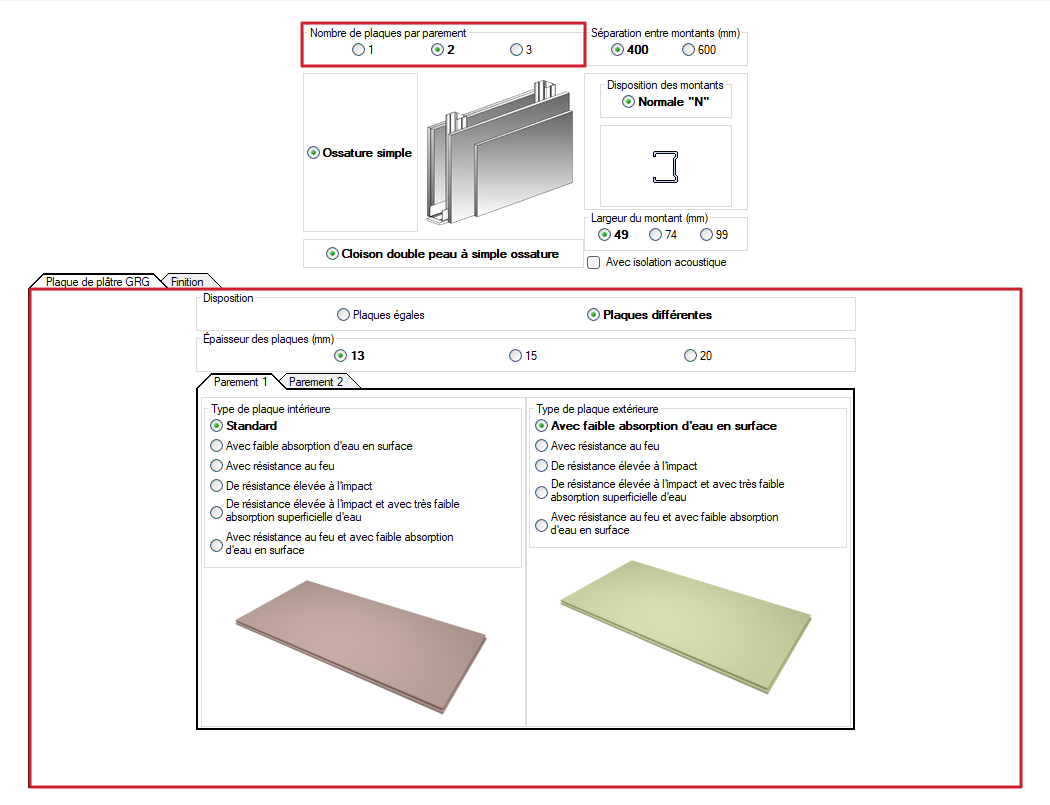 Nombre de plaques par parement
1 2 3

Séparation entre montants (mm)
400 600

Ossature simple

Disposition des montants
Normale "N"

Largeur du montant (mm)
49 74 99

Cloison double peau à simple ossature

Avec isolation acoustique

Plaque de plâtre GRG
Finition

Disposition
Plaques égales
Plaques différentes

Épaisseur des plaques (mm)
13 15 20

Parement 1
Parement 2

Type de plaque intérieure
Standard
Avec faible absorption d'eau en surface
Avec résistance au feu
De résistance élevée à l'impact
De résistance élevée à l'impact et avec très faible absorption superficielle d'eau
Avec résistance au feu et avec faible absorption d'eau en surface

Type de plaque extérieure
Avec faible absorption d'eau en surface
Avec résistance au feu
De résistance élevée à l'impact
De résistance élevée à l'impact et avec très faible absorption superficielle d'eau
Avec résistance au feu et avec faible absorption d'eau en surface