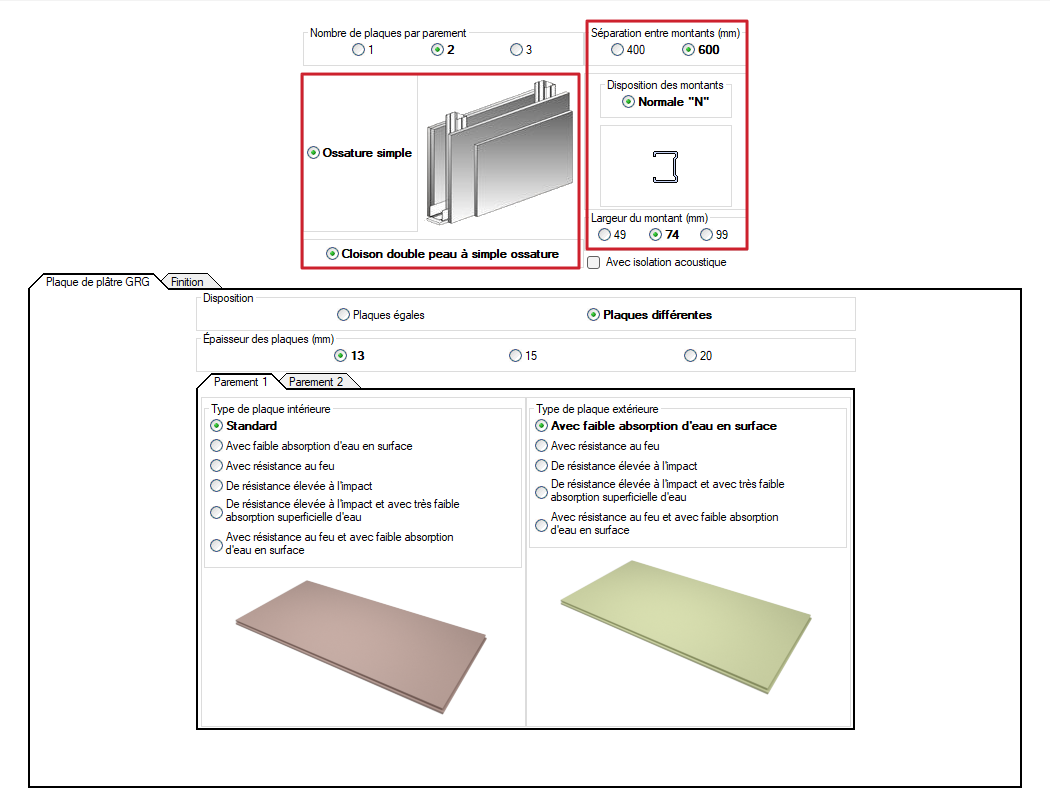 Nombre de plaques par parement
1
2
3

Ossature simple

Cloison double peau à simple ossature

Séparation entre montants (mm)
400
600

Disposition des montants
Normale "N"

Largeur du montant (mm)
49
74
99

Avec isolation acoustique

Plaque de plâtre GRG
Finition

Disposition
Plaques égales
Plaques différentes

Épaisseur des plaques (mm)
13
15
20

Parement 1
Parement 2

Type de plaque intérieure
Standard
Avec faible absorption d'eau en surface
Avec résistance au feu
De résistance élevée à l'impact
De résistance élevée à l'impact et avec très faible absorption superficielle d'eau
Avec résistance au feu et avec faible absorption d'eau en surface

Type de plaque extérieure
Avec faible absorption d'eau en surface
Avec résistance au feu
De résistance élevée à l'impact
De résistance élevée à l'impact et avec très faible absorption superficielle d'eau
Avec résistance au feu et avec faible absorption d'eau en surface