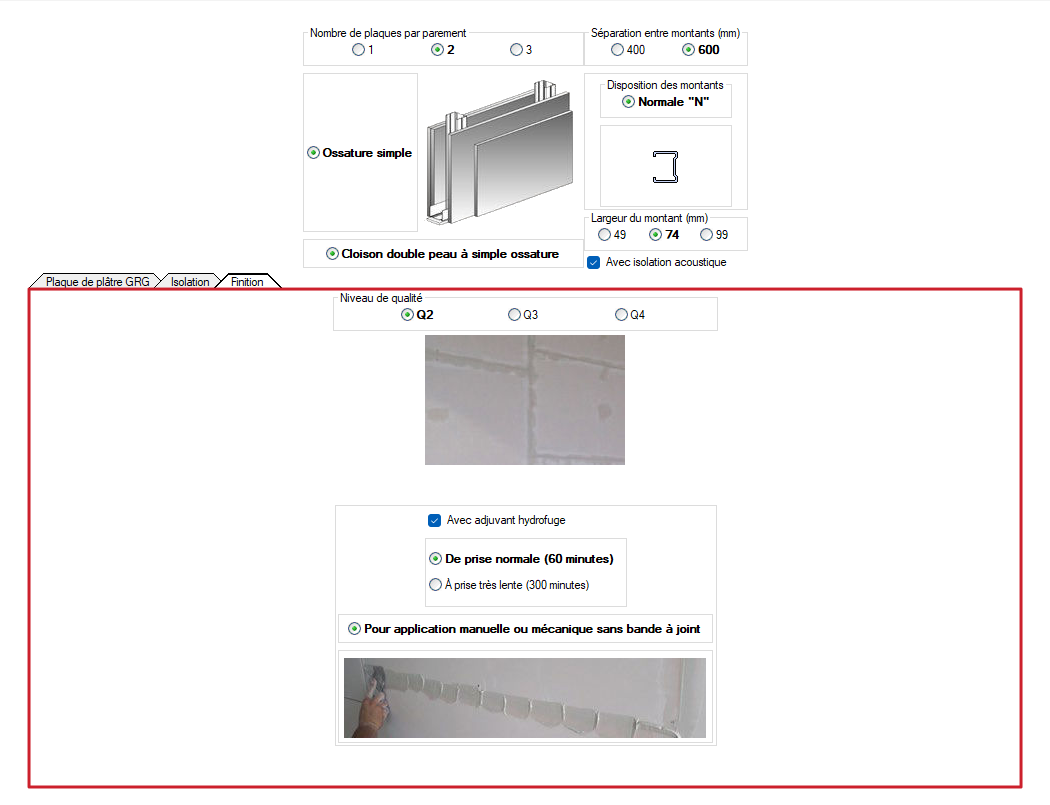 Nombre de plaques par parement
1
2
3

Séparation entre montants (mm)
400
600

Ossature simple

Disposition des montants
Normale "N"

Largeur du montant (mm)
49
74
99

Cloison double peau à simple ossature

Avec isolation acoustique

Plaque de plâtre GRG
Isolation
Finition

Niveau de qualité
Q2
Q3
Q4

Avec adjuvant hydrofuge

De prise normale (60 minutes)
À prise très lente (300 minutes)

Pour application manuelle ou mécanique sans bande à joint