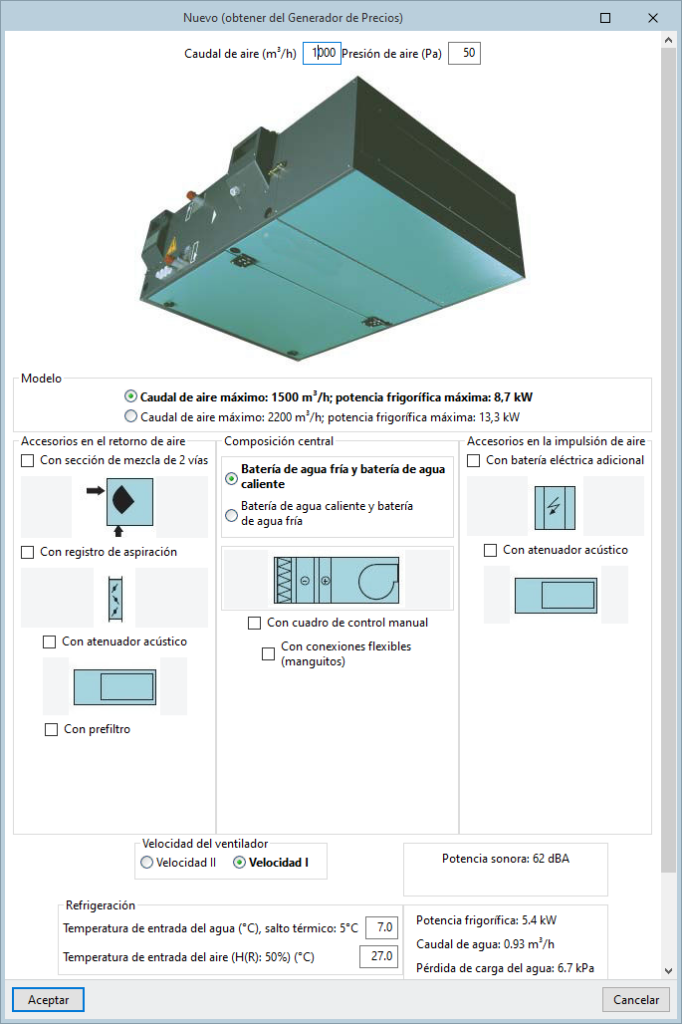 Nuevo (obtener del Generador de Precios)

Caudal de aire ($m^3/h$) 1000 Presión de aire (Pa) 50

Modelo
Caudal de aire máximo: 1500 $m^3/h$; potencia frigorífica máxima: 8,7 kW
Caudal de aire máximo: 2200 $m^3/h$; potencia frigorífica máxima: 13,3 kW

Accesorios en el retorno de aire
Con sección de mezcla de 2 vías
Con registro de aspiración
Con atenuador acústico
Con prefiltro

Composición central
Batería de agua fría y batería de agua caliente
Batería de agua caliente y batería de agua fría
Con cuadro de control manual
Con conexiones flexibles (manguitos)

Accesorios en la impulsión de aire
Con batería eléctrica adicional
Con atenuador acústico

Velocidad del ventilador
Velocidad II Velocidad I

Potencia sonora: 62 dBA

Refrigeración
Temperatura de entrada del agua (°C), salto térmico: 5°C 7.0
Temperatura de entrada del aire (H(R): 50%) (°C) 27.0

Potencia frigorífica: 5.4 kW
Caudal de agua: 0.93 $m^3/h$
Pérdida de carga del agua: 6.7 kPa

Aceptar
Cancelar